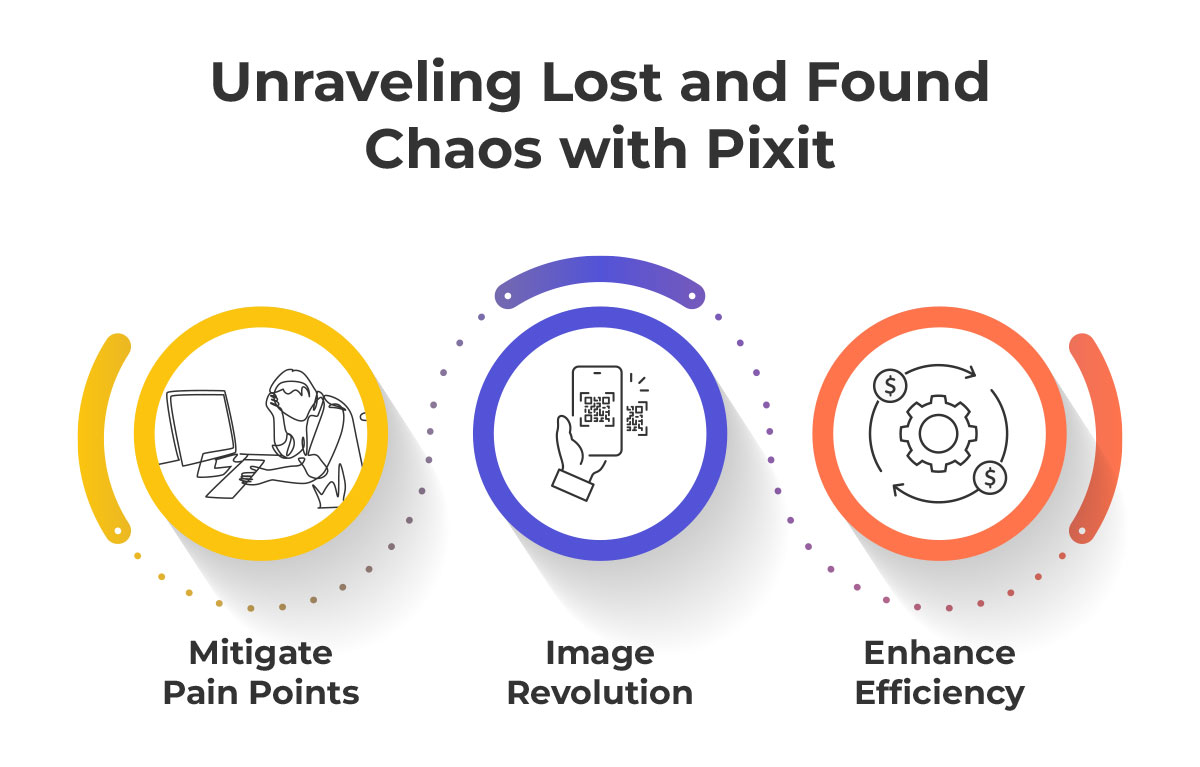 Unraveling Lost and Found Chaos with Pixit

Mitigate Pain Points

Image Revolution

Enhance Efficiency