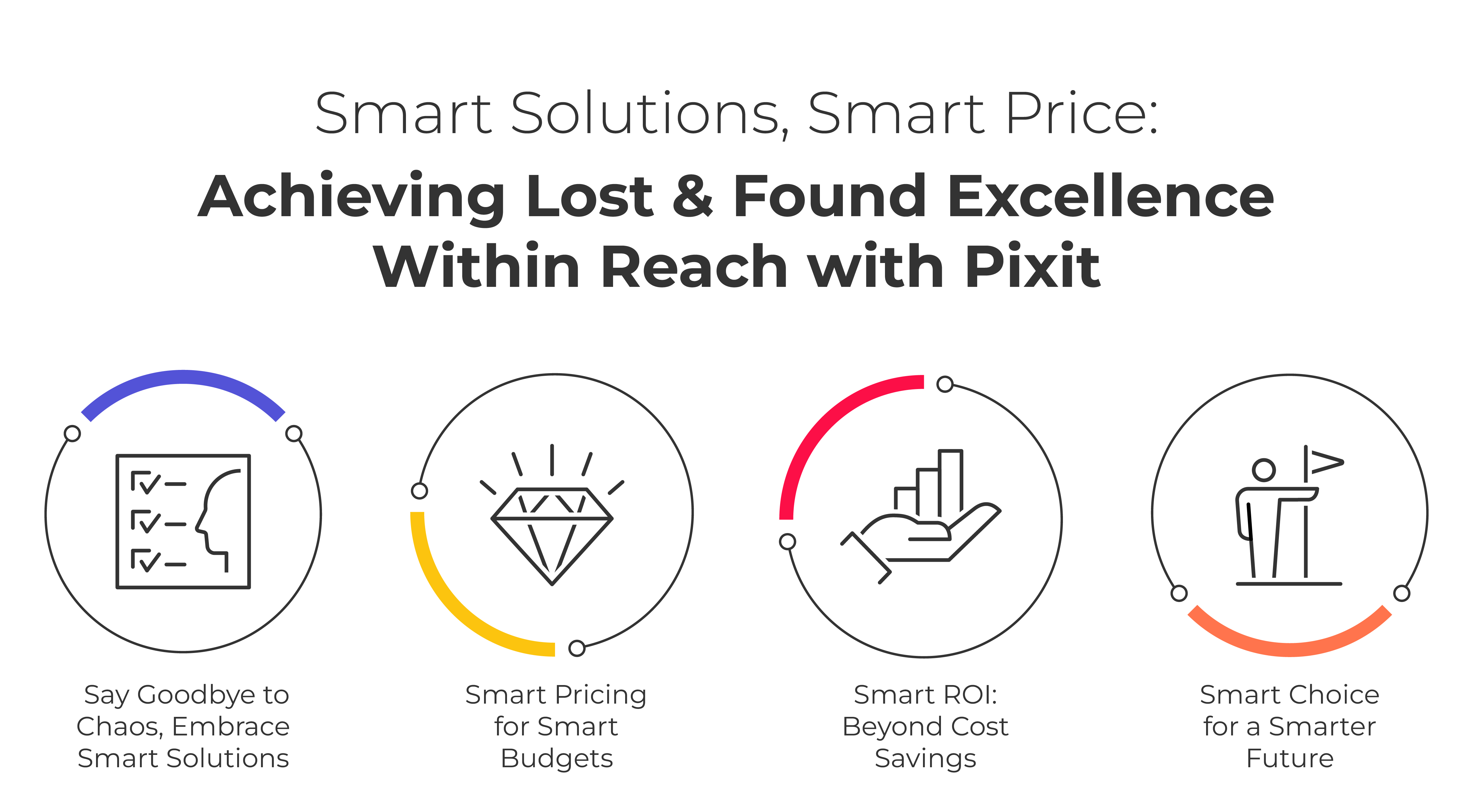 Smart Solutions, Smart Price:
Achieving Lost & Found Excellence Within Reach with Pixit

Say Goodbye to Chaos, Embrace Smart Solutions

Smart Pricing for Smart Budgets

Smart ROI: Beyond Cost Savings

Smart Choice for a Smarter Future