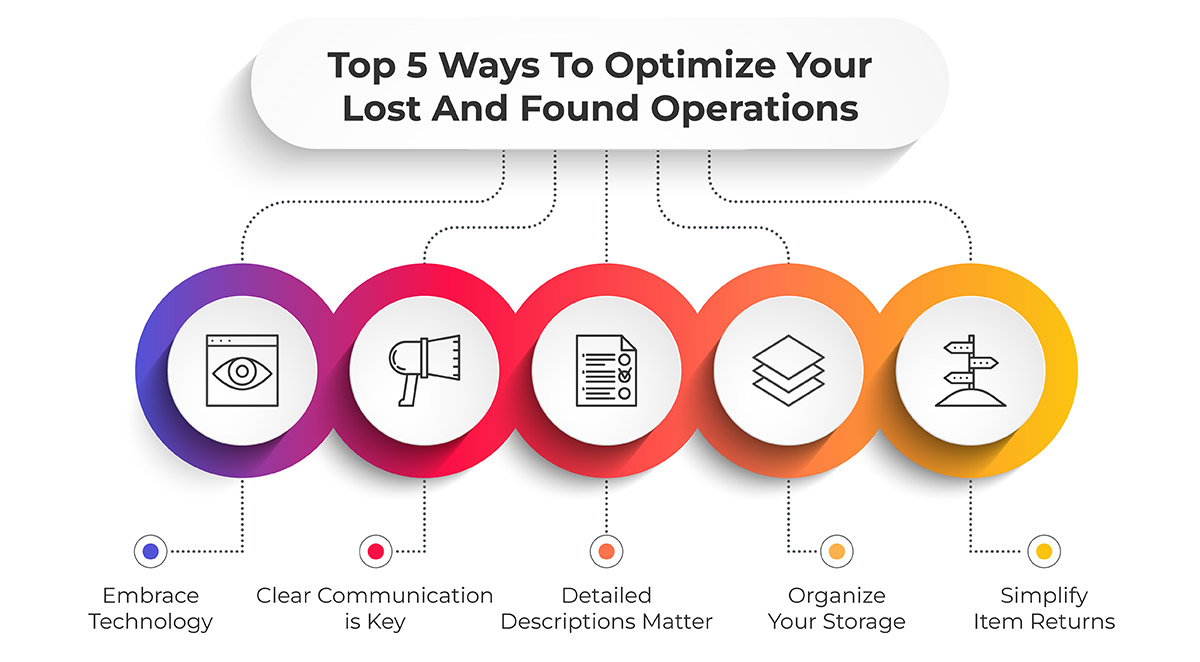 Top 5 Ways To Optimize Your Lost And Found Operations

Embrace Technology

Clear Communication is Key

Detailed Descriptions Matter

Organize Your Storage

Simplify Item Returns